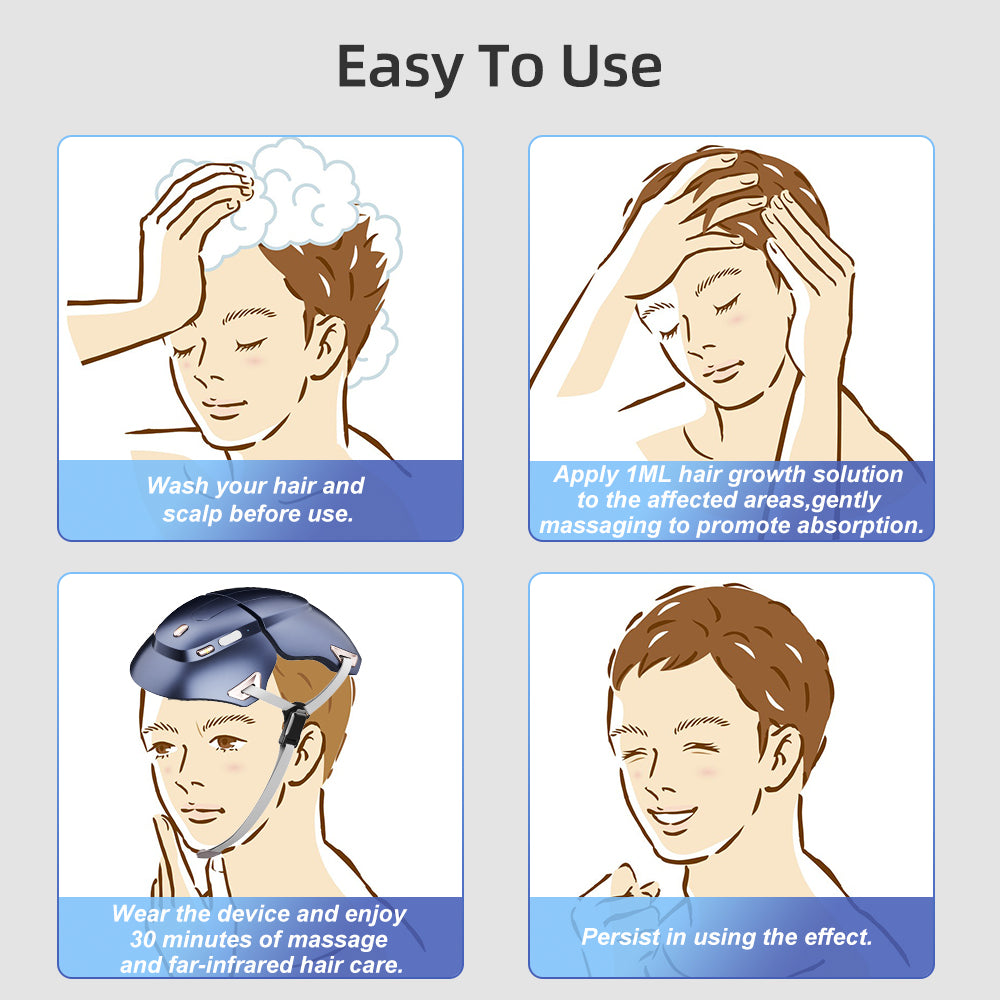 Easy To Use

Wash your hair and scalp before use.

Apply 1ML hair growth solution to the affected areas,gently massaging to promote absorption.

Wear the device and enjoy 30 minutes of massage and far-infrared hair care.

Persist in using the effect.